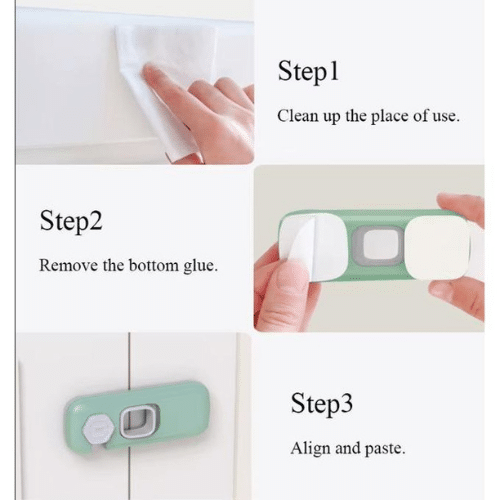 Step1

Clean up the place of use.

Step2

Remove the bottom glue.

Step3

Align and paste.